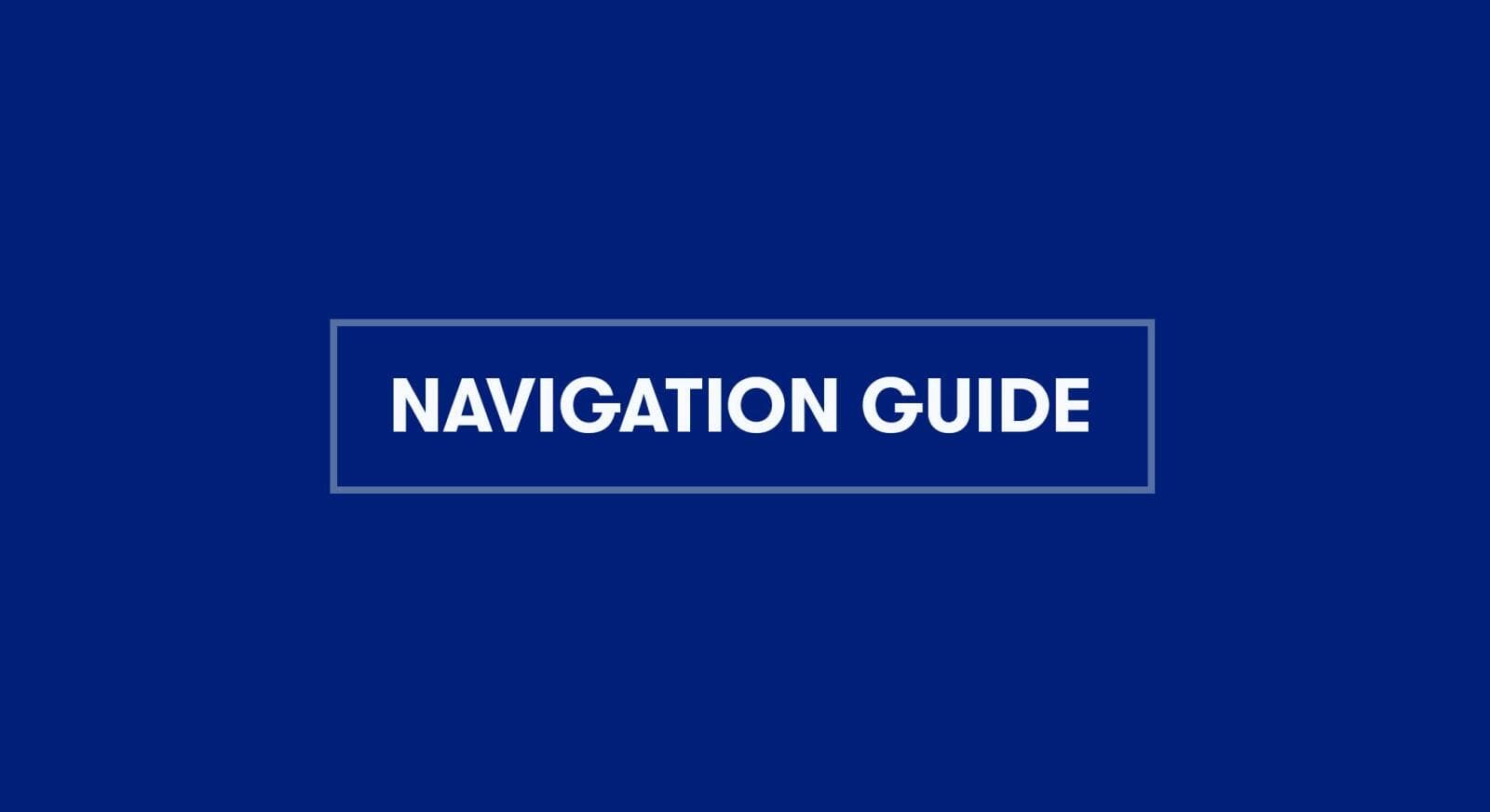 NAVIGATION GUIDE